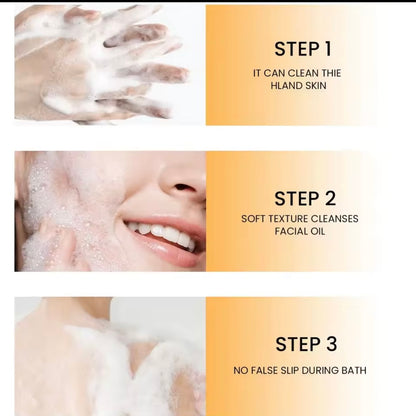 STEP 1
IT CAN CLEAN THIE HLAND SKIN

STEP 2
SOFT TEXTURE CLEANSES FACIAL OIL

STEP 3
NO FALSE SLIP DURING BATH