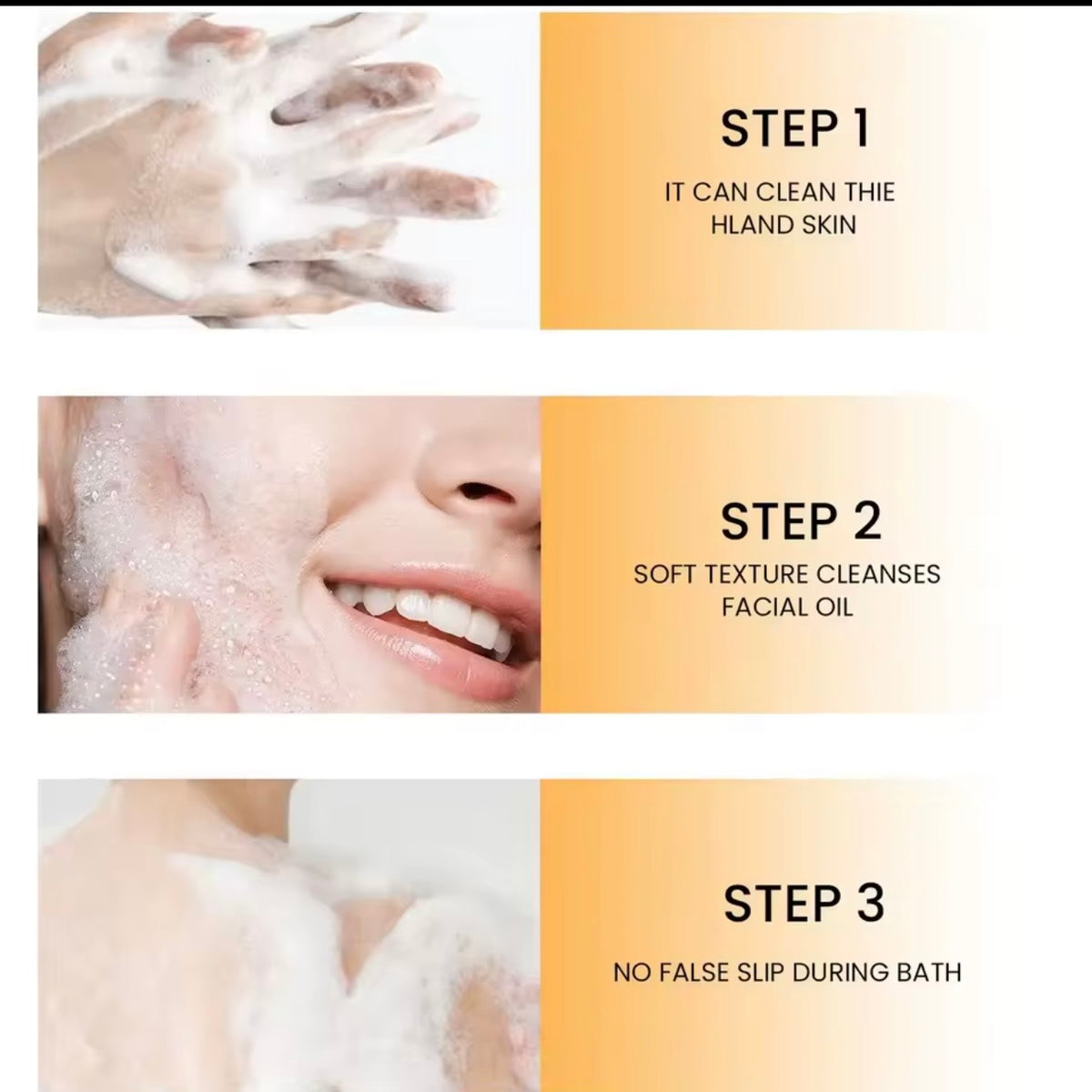 STEP 1

IT CAN CLEAN THIE HLAND SKIN

STEP 2

SOFT TEXTURE CLEANSES FACIAL OIL

STEP 3

NO FALSE SLIP DURING BATH